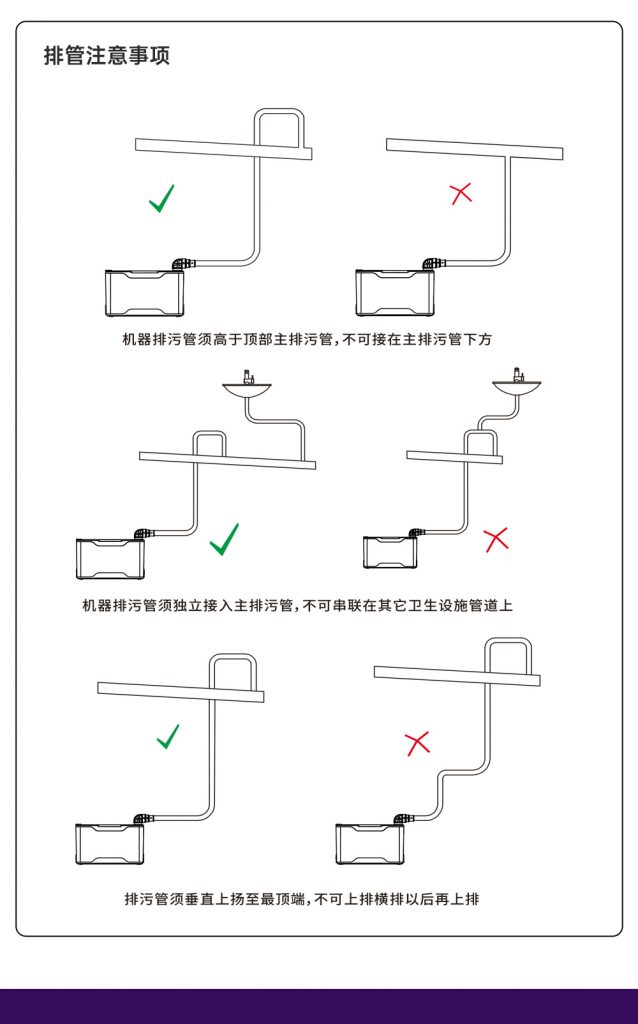 排管注意事项

机器排污管须高于顶部主排污管，不可接在主排污管下方

机器排污管须独立接入主排污管，不可串联在其它卫生设施管道上

排污管须垂直上扬至最顶端，不可上排横排以后再上排