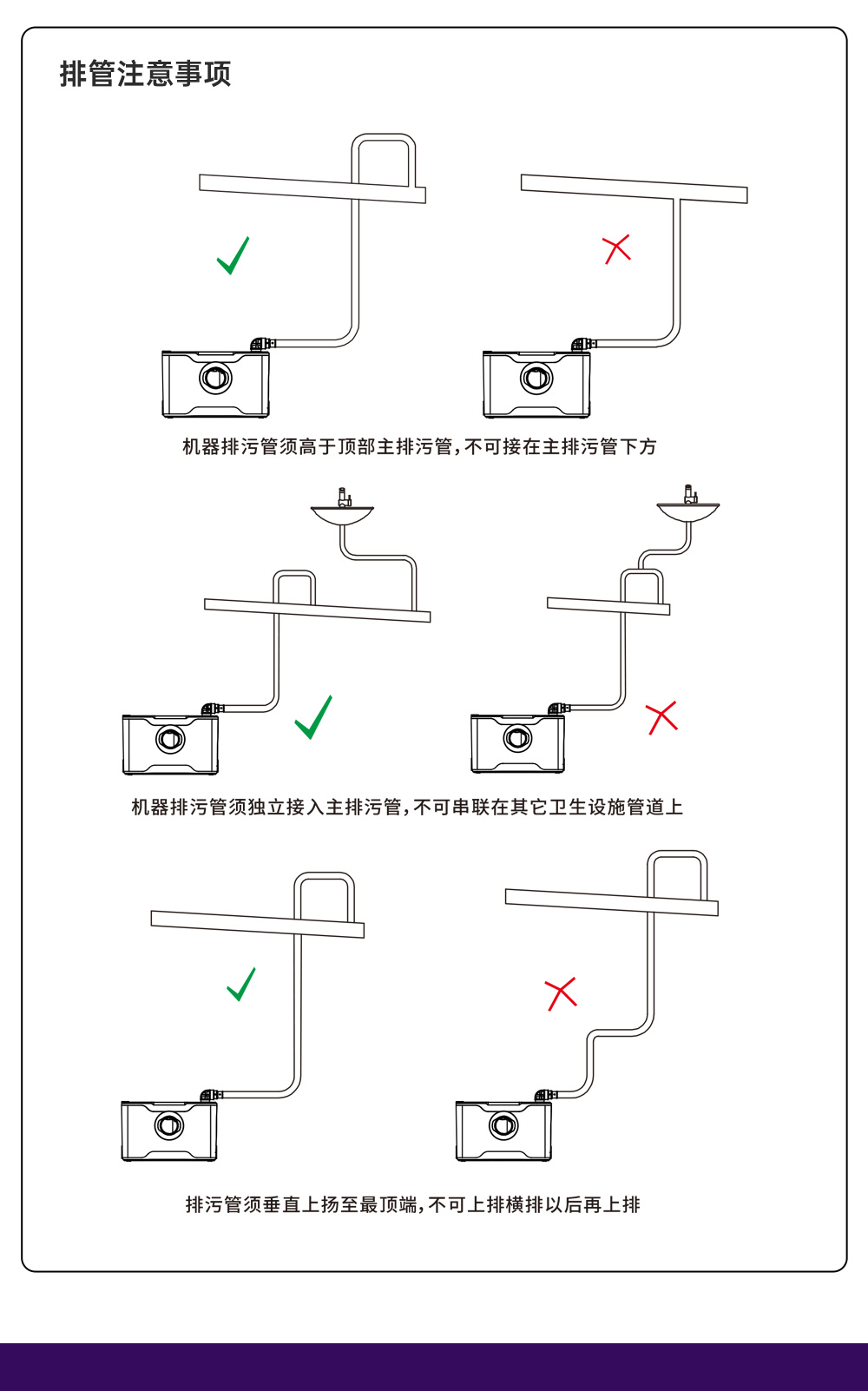 排管注意事项

机器排污管须高于顶部主排污管，不可接在主排污管下方

机器排污管须独立接入主排污管，不可串联在其它卫生设施管道上

排污管须垂直上扬至最顶端，不可上排横排以后再上排