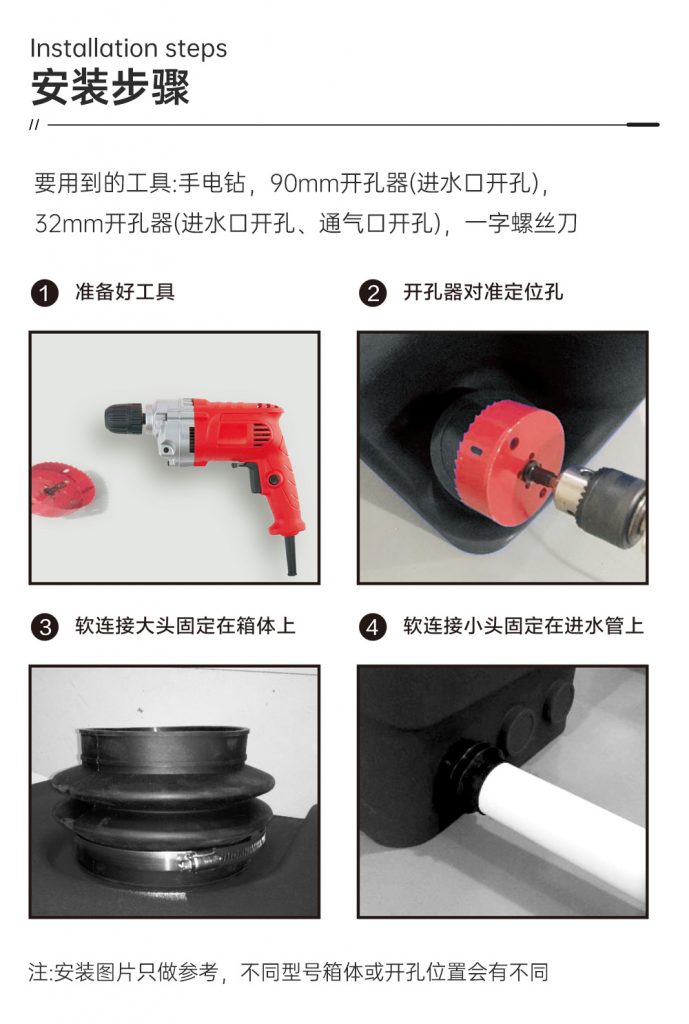 Installation steps
安装步骤

//

要用到的工具:手电钻，90mm开孔器(进水口开孔)，32mm开孔器(进水口开孔、通气口开孔)，一字螺丝刀

1 准备好工具

2 开孔器对准定位孔

3 软连接大头固定在箱体上

4 软连接小头固定在进水管上

注:安装图片只做参考，不同型号箱体或开孔位置会有不同