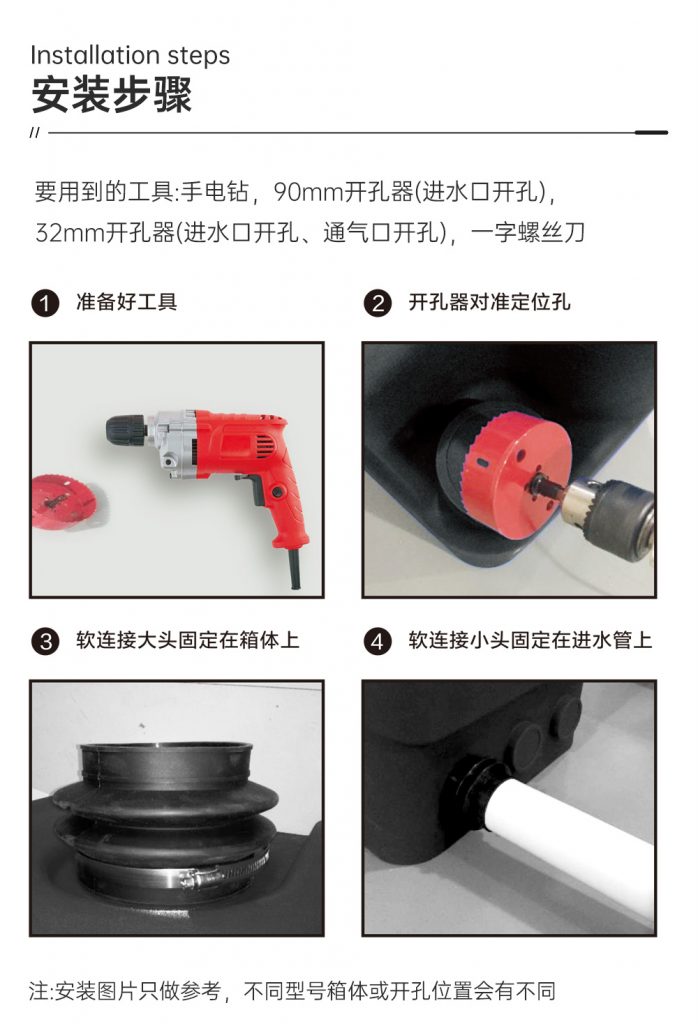 Installation steps
安装步骤

//

要用到的工具:手电钻，90mm开孔器(进水口开孔)，32mm开孔器(进水口开孔、通气口开孔)，一字螺丝刀

1 准备好工具

2 开孔器对准定位孔

3 软连接大头固定在箱体上

4 软连接小头固定在进水管上

注:安装图片只做参考，不同型号箱体或开孔位置会有不同