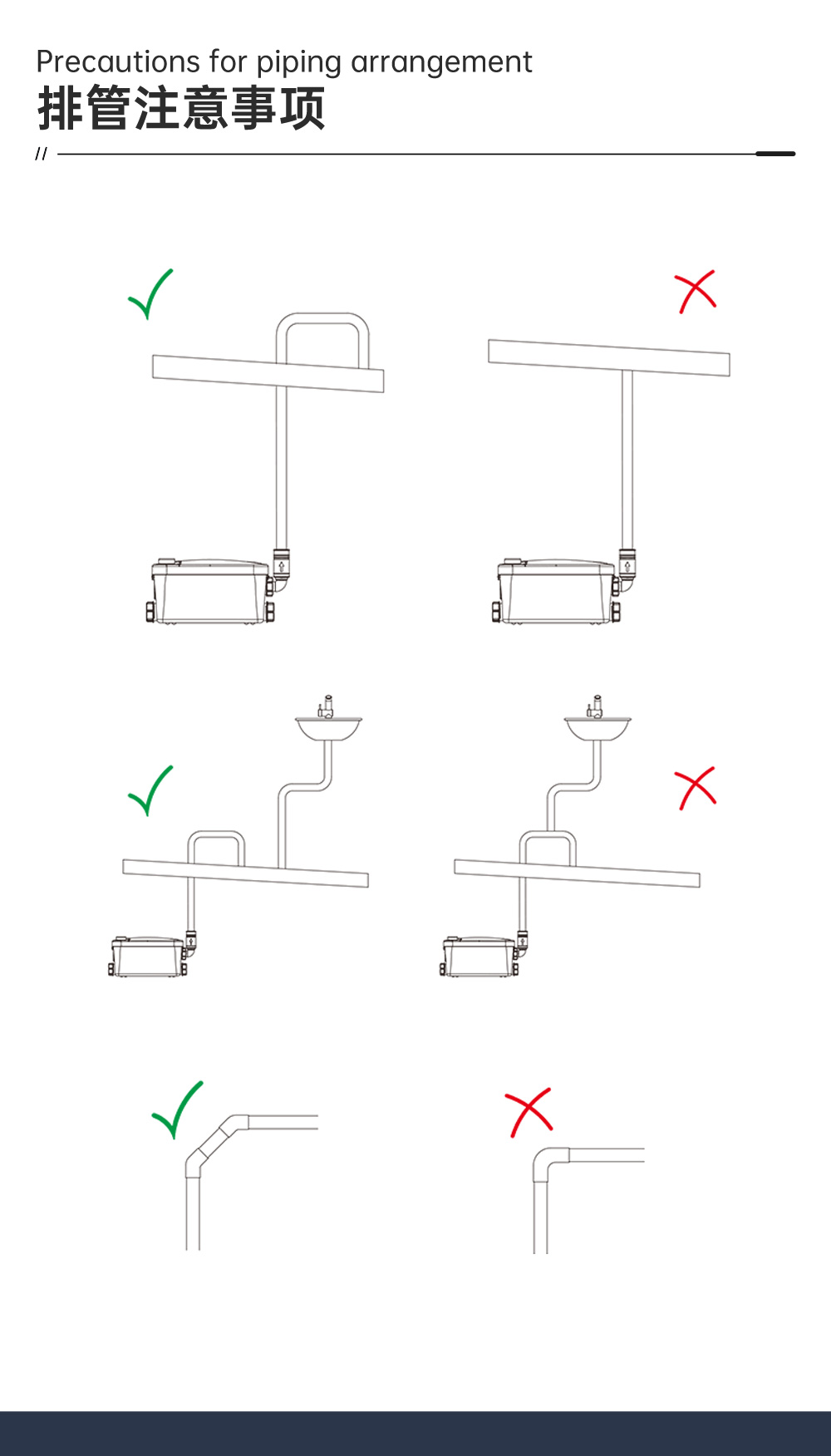 Precautions for piping arrangement
排管注意事项
//