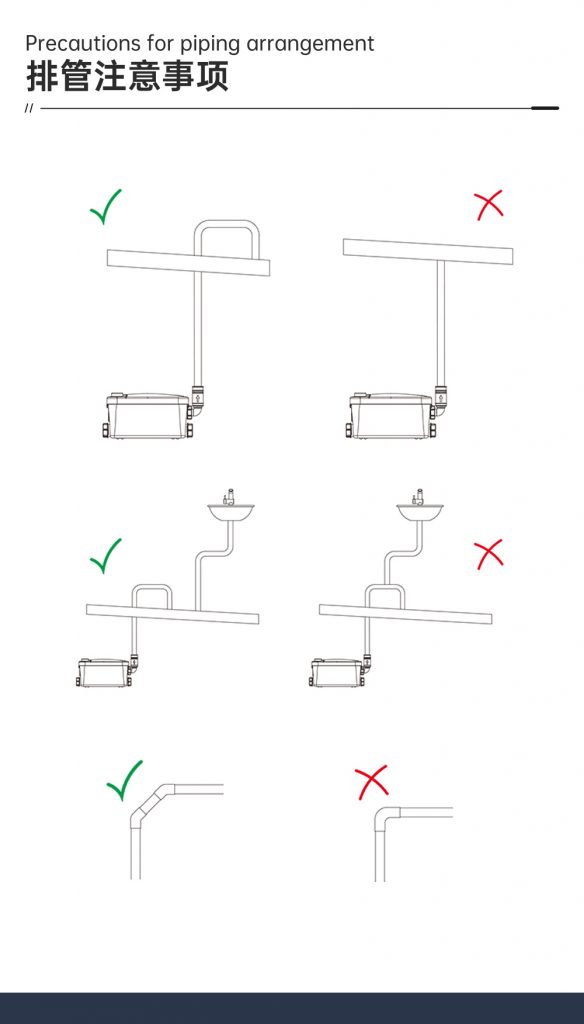 Precautions for piping arrangement
排管注意事项
//