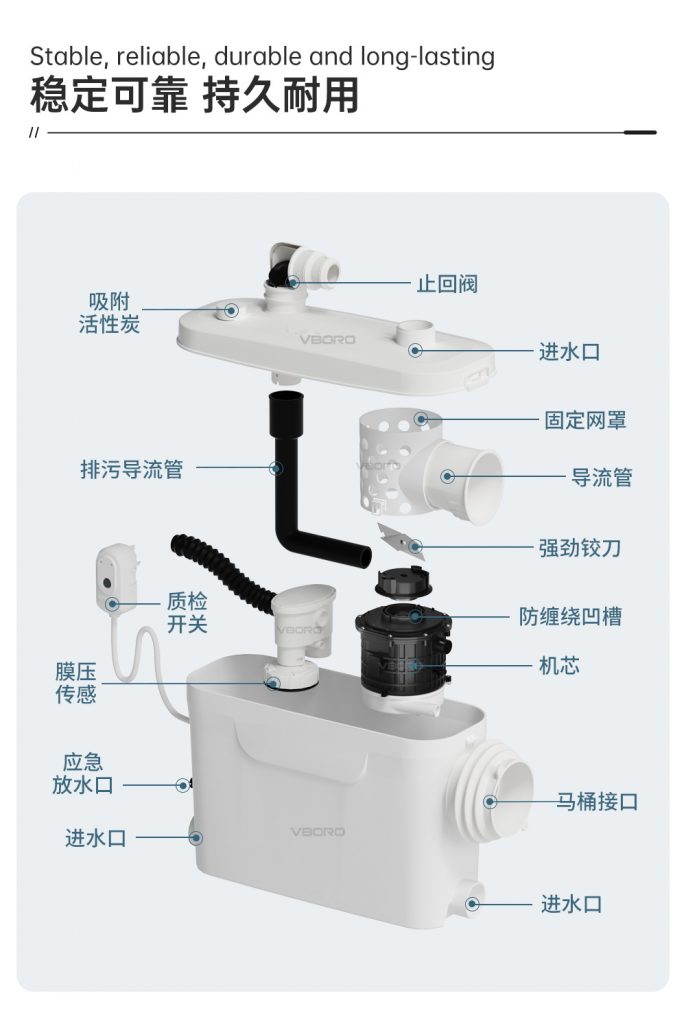 Stable, reliable, durable and long-lasting
稳定可靠 持久耐用

//

止回阀
吸附活性炭
VBORO
进水口
固定网罩
排污导流管
VBORO
导流管
强劲铰刀
质检开关
VBORO
防缠绕凹槽
膜压传感
VBORO
机芯
应急放水口
马桶接口
进水口
VBORO
进水口