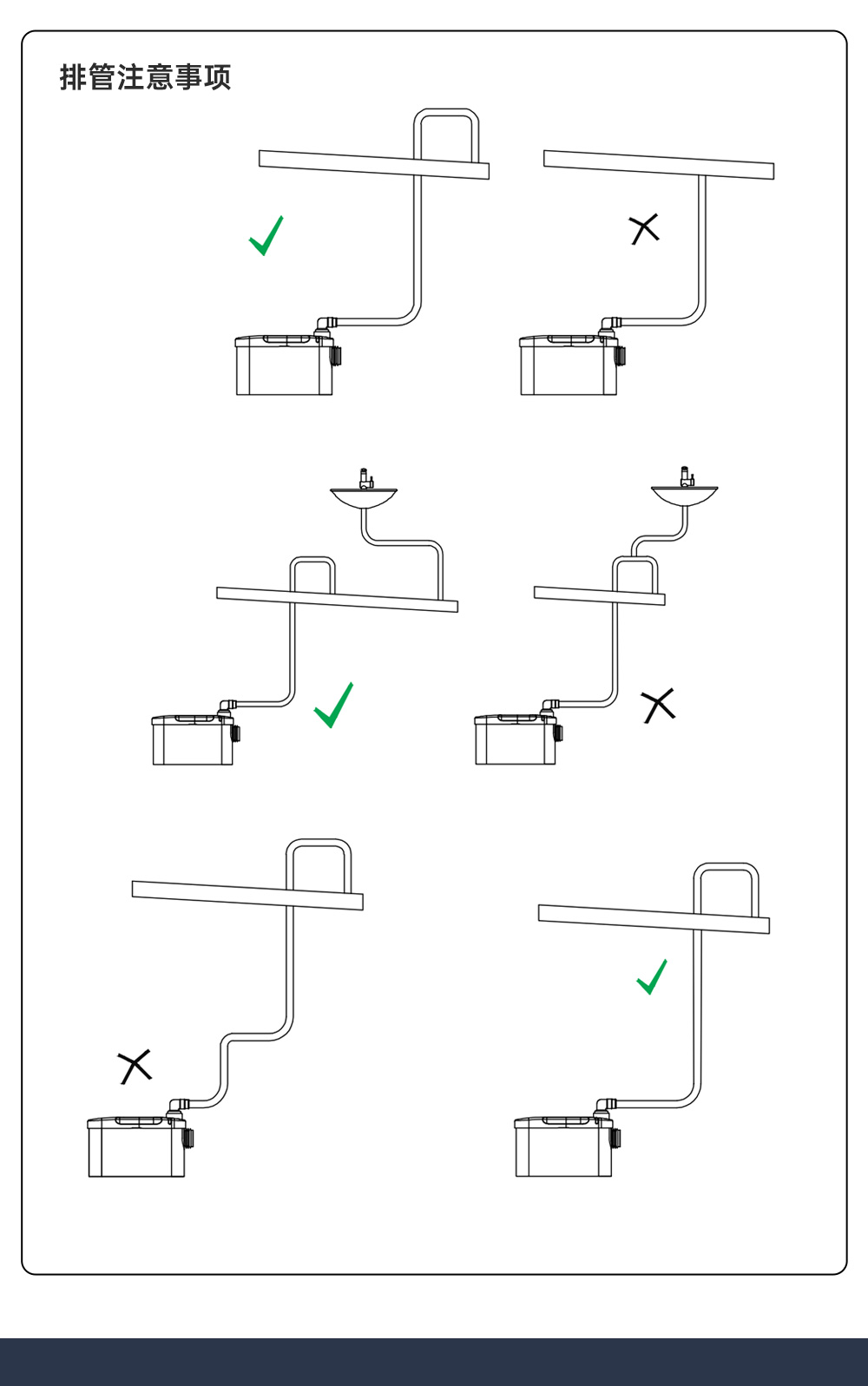 排管注意事项