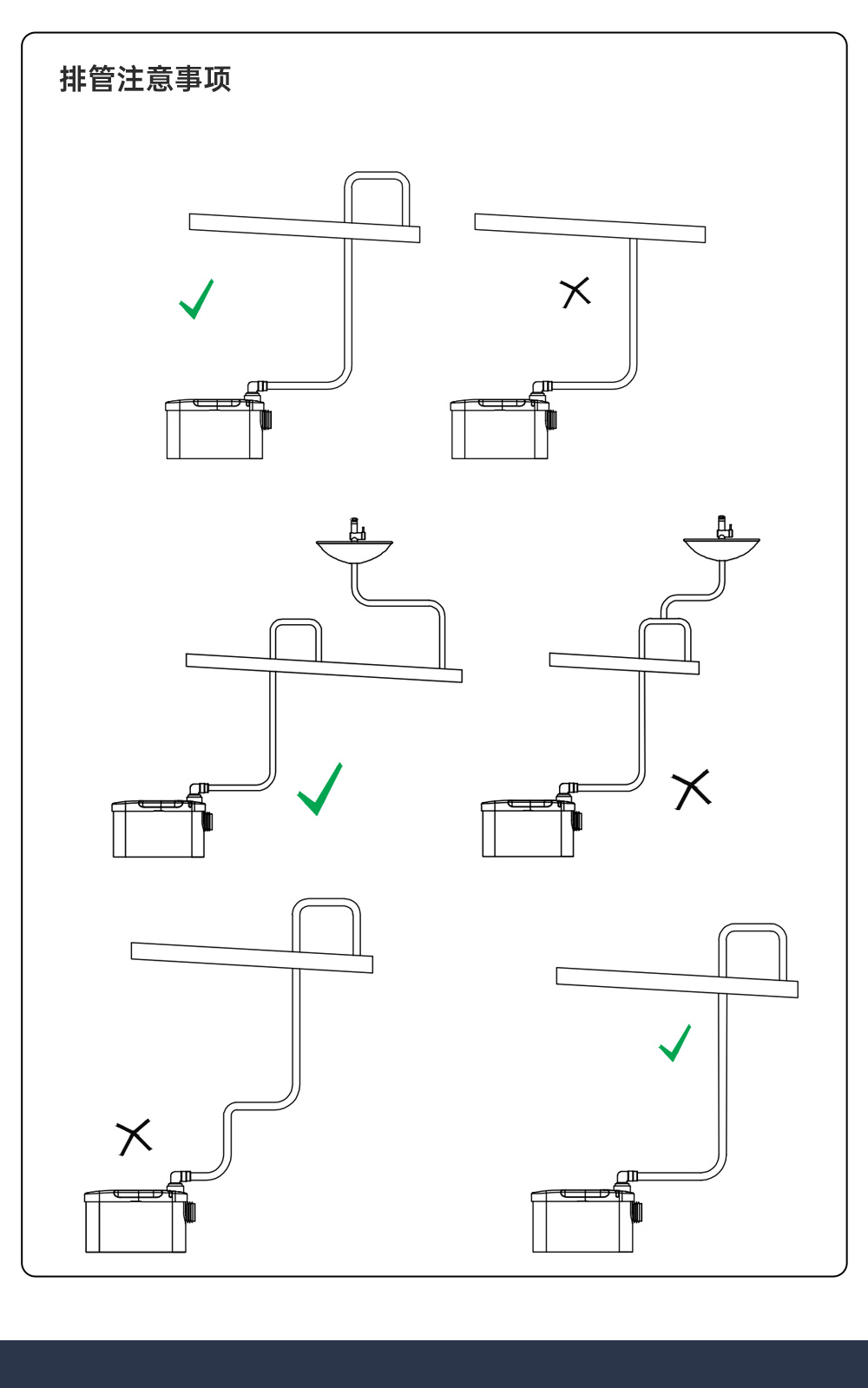 排管注意事项