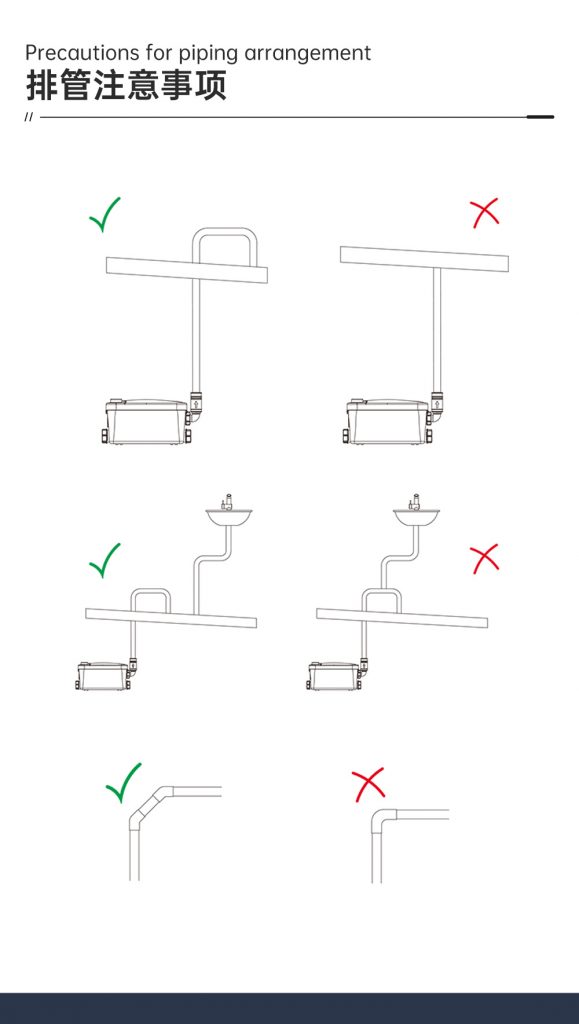 Precautions for piping arrangement
排管注意事项
//