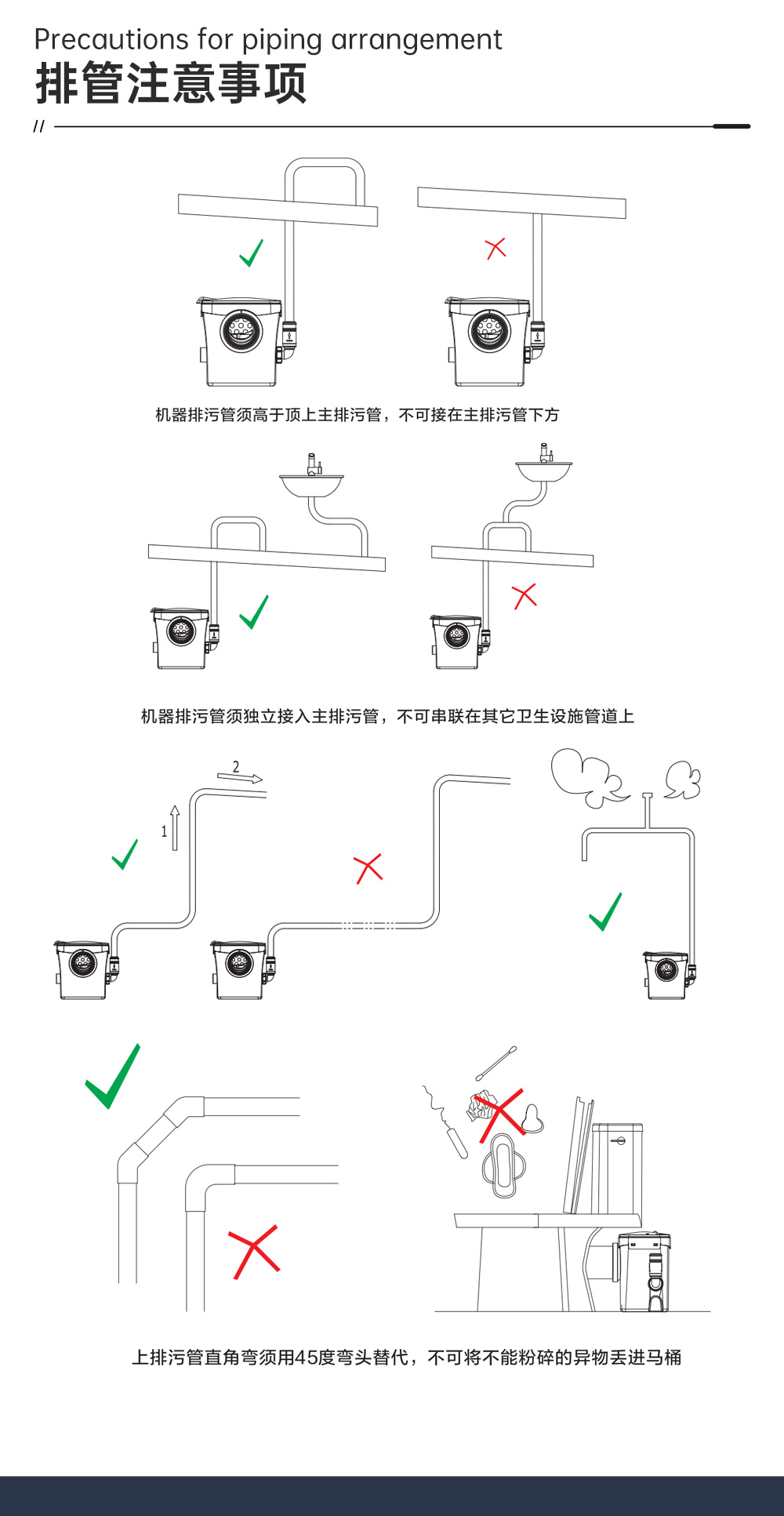 Precautions for piping arrangement
排管注意事项
//

机器排污管须高于顶上主排污管，不可接在主排污管下方

机器排污管须独立接入主排污管，不可串联在其它卫生设施管道上

2
1

上排污管直角弯须用45度弯头替代，不可将不能粉碎的异物丢进马桶