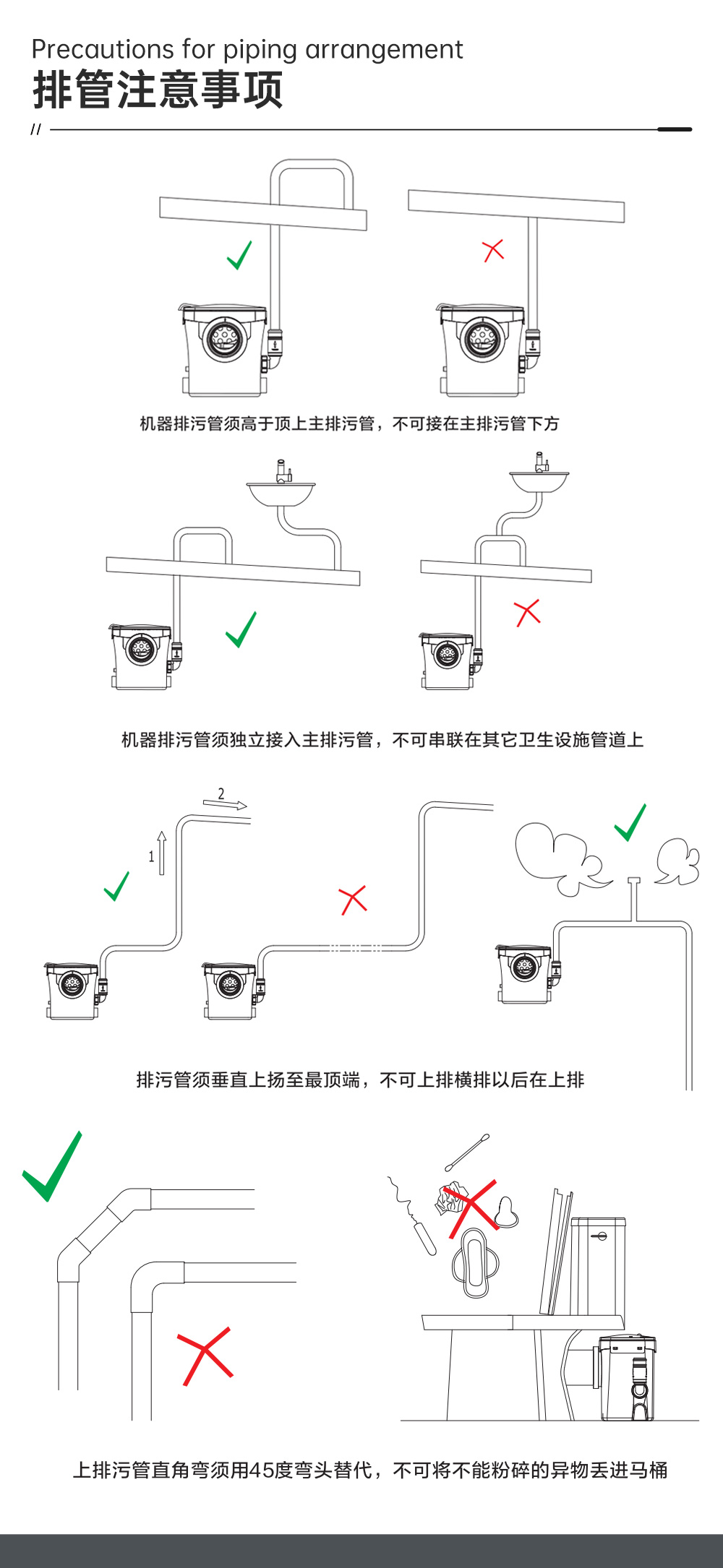 Precautions for piping arrangement
排管注意事项

//

机器排污管须高于顶上主排污管，不可接在主排污管下方

机器排污管须独立接入主排污管，不可串联在其它卫生设施管道上

2

1

排污管须垂直上扬至最顶端，不可上排横排以后在上排

上排污管直角弯须用45度弯头替代，不可将不能粉碎的异物丢进马桶