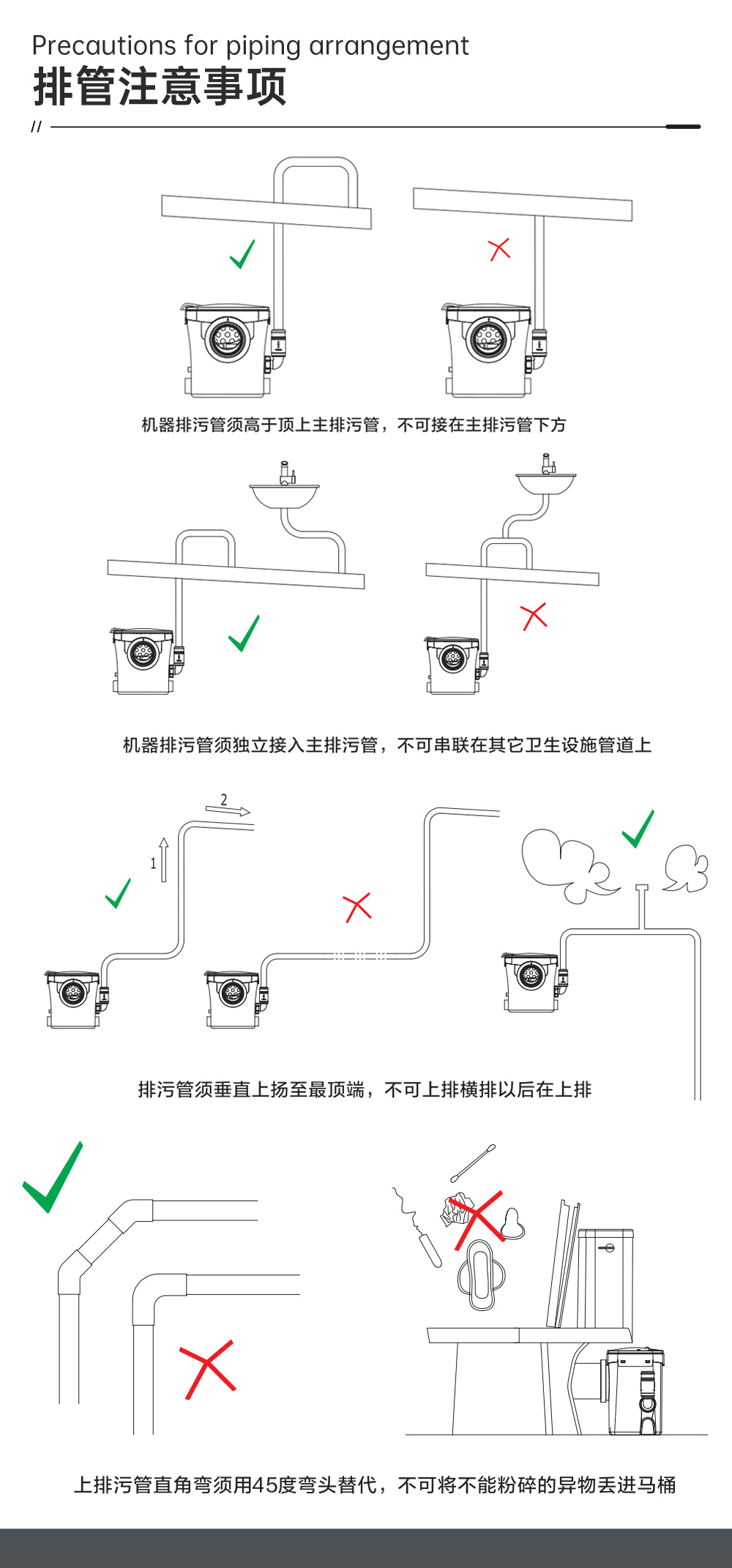 Precautions for piping arrangement
排管注意事项

//

机器排污管须高于顶上主排污管，不可接在主排污管下方

机器排污管须独立接入主排污管，不可串联在其它卫生设施管道上

2

1

排污管须垂直上扬至最顶端，不可上排横排以后在上排

上排污管直角弯须用45度弯头替代，不可将不能粉碎的异物丢进马桶