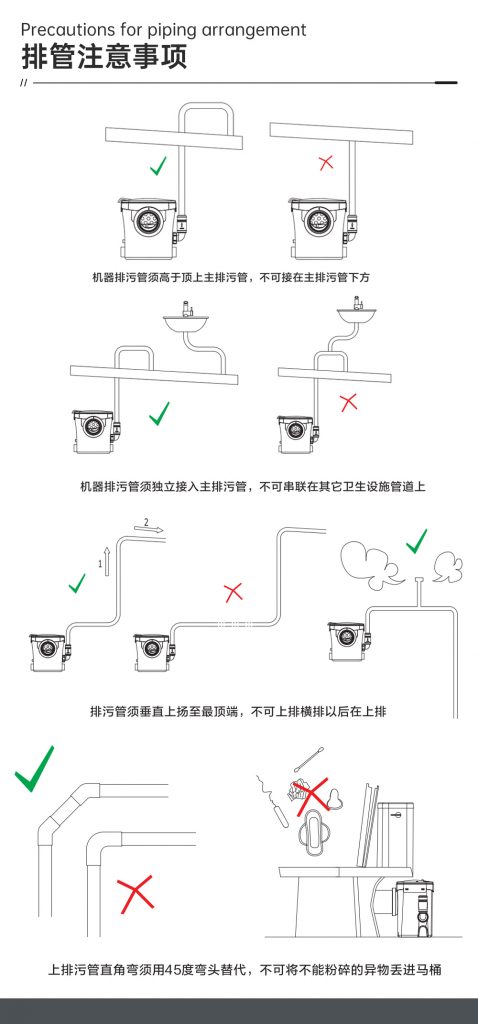 Precautions for piping arrangement
排管注意事项

//

机器排污管须高于顶上主排污管，不可接在主排污管下方

机器排污管须独立接入主排污管，不可串联在其它卫生设施管道上

2

1

排污管须垂直上扬至最顶端，不可上排横排以后在上排

上排污管直角弯须用45度弯头替代，不可将不能粉碎的异物丢进马桶