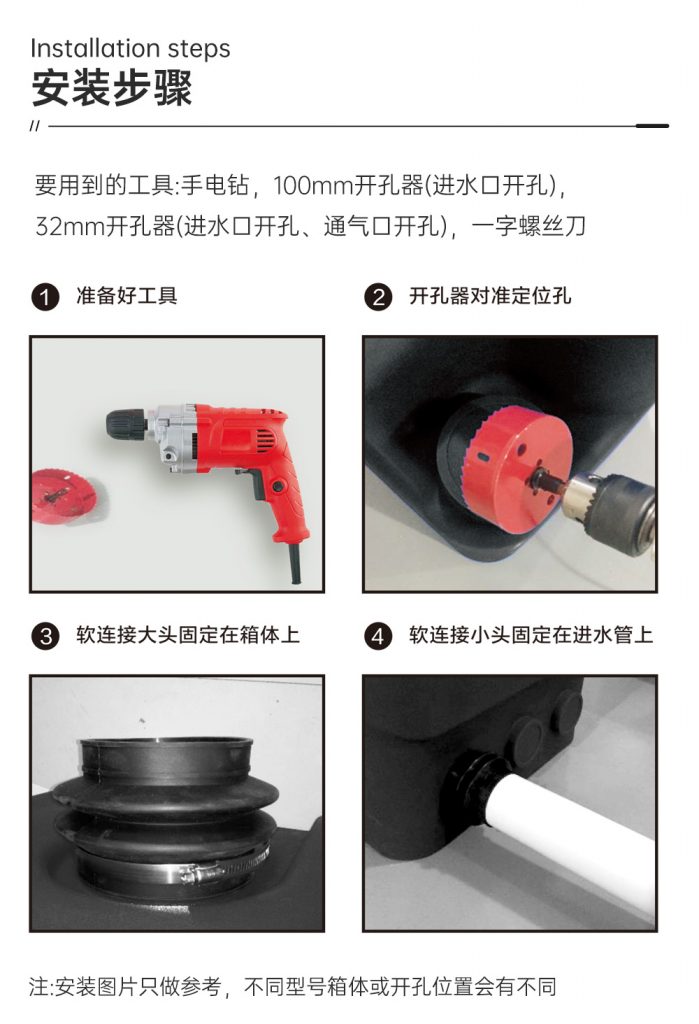 Installation steps
安装步骤

//

要用到的工具:手电钻，100mm开孔器(进水口开孔)，32mm开孔器(进水口开孔、通气口开孔)，一字螺丝刀

1 准备好工具

2 开孔器对准定位孔

3 软连接大头固定在箱体上

4 软连接小头固定在进水管上

注:安装图片只做参考，不同型号箱体或开孔位置会有不同