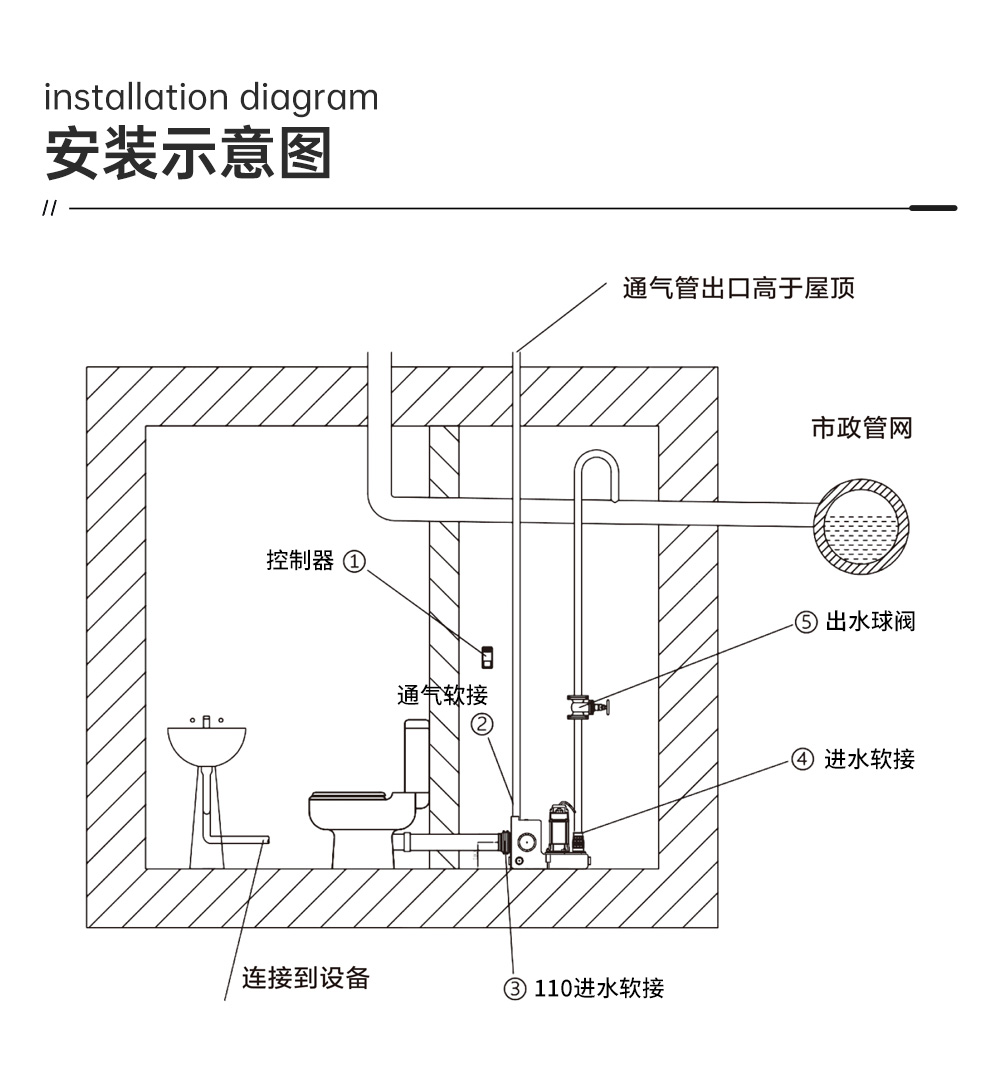 installation diagram
安装示意图
//

通气管出口高于屋顶

市政管网

控制器 ①

⑤ 出水球阀

通气软接
②

④ 进水软接

连接到设备

③ 110进水软接